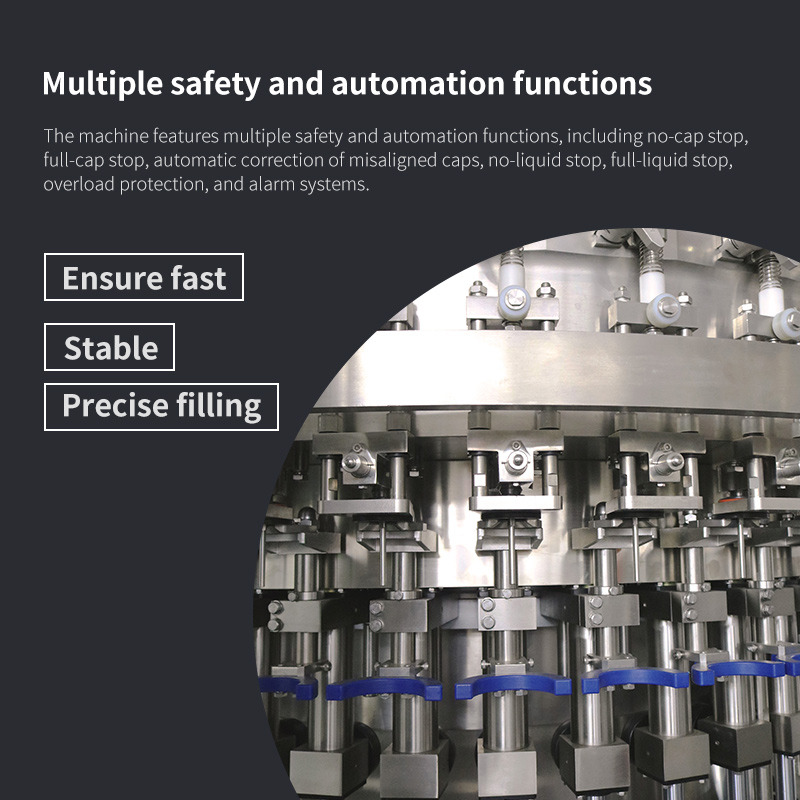 Multiple safety and automation functions

The machine features multiple safety and automation functions, including no-cap stop, full-cap stop, automatic correction of misaligned caps, no-liquid stop, full-liquid stop, overload protection, and alarm systems.

Ensure fast

Stable

Precise filling